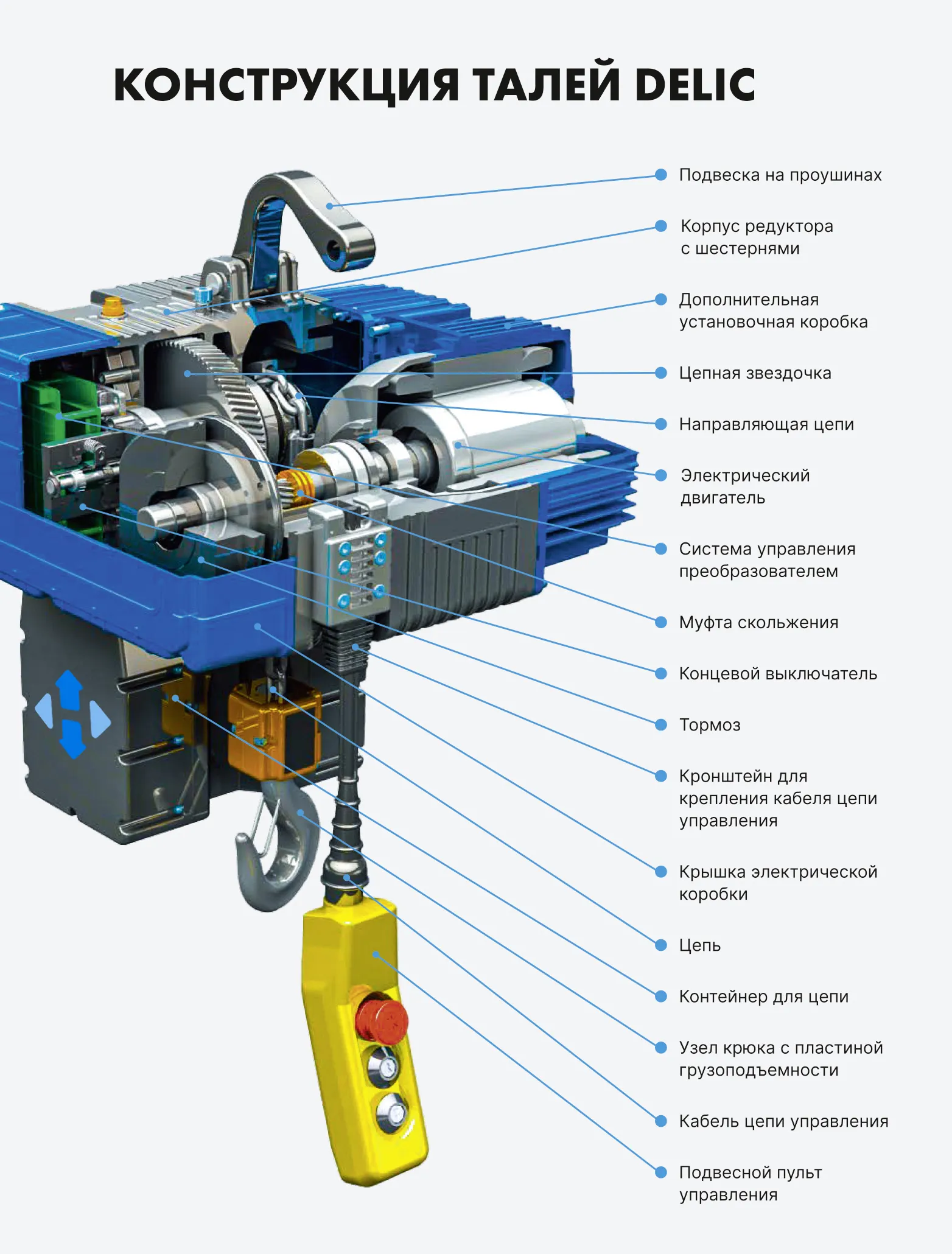 КОНСТРУКЦИЯ ТАЛЕЙ DELIC

Подвеска на проушинах

Корпус редуктора с шестернями

Дополнительная установочная коробка

Цепная звездочка

Направляющая цепи

Электрический двигатель

Система управления преобразователем

Муфта скольжения

Концевой выключатель

Тормоз

Кронштейн для крепления кабеля цепи управления

Крышка электрической коробки

Цепь

Контейнер для цепи

Узел крюка с пластиной грузоподъемности

Кабель цепи управления

Подвесной пульт управления